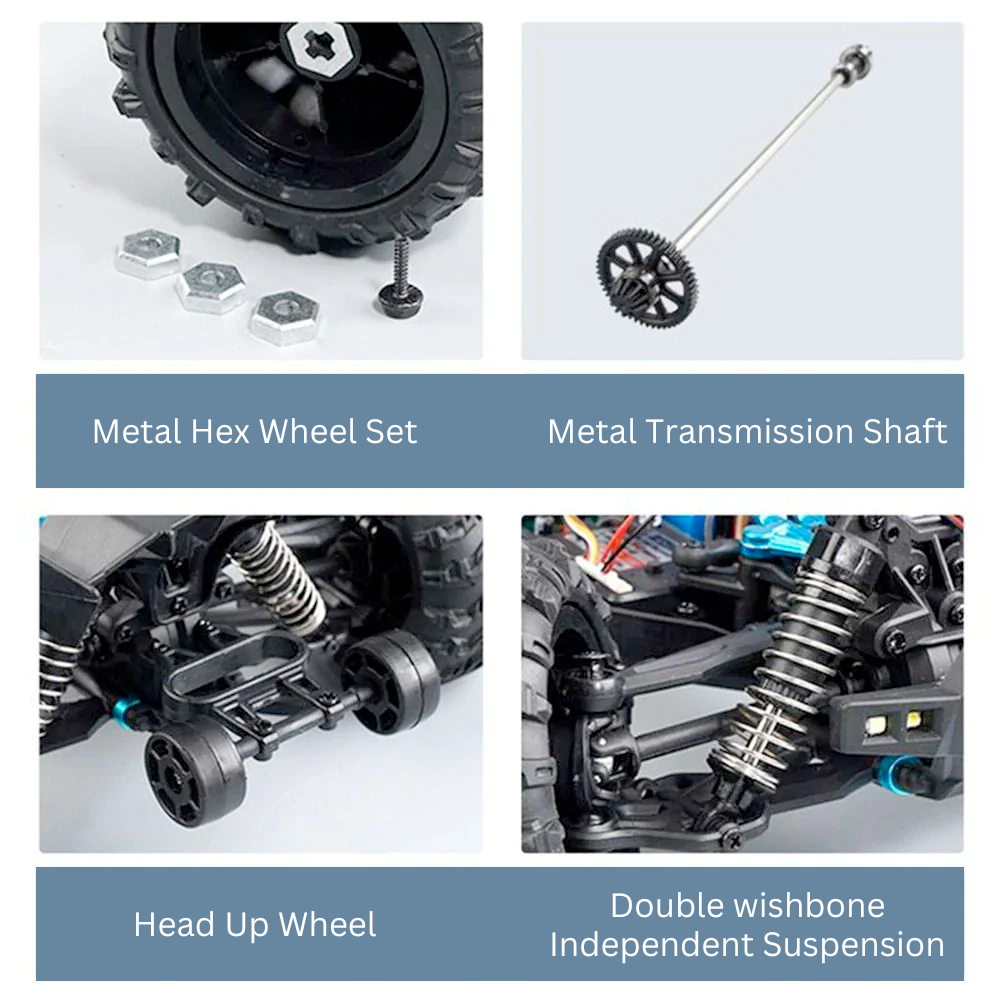 Metal Hex Wheel Set

Metal Transmission Shaft

Head Up Wheel

Double wishbone Independent Suspension