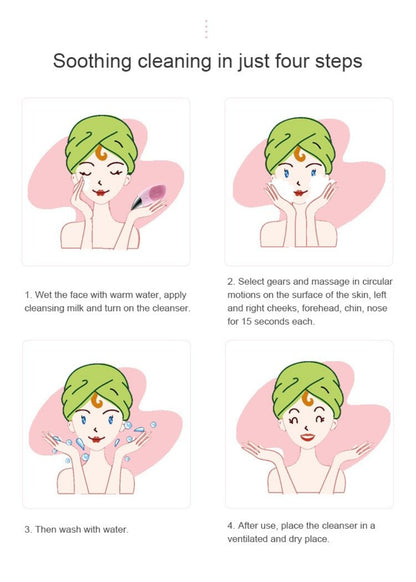 Soothing cleaning in just four steps

1. Wet the face with warm water, apply cleansing milk and turn on the cleanser.

2. Select gears and massage in circular motions on the surface of the skin, left and right cheeks, forehead, chin, nose for 15 seconds each.

3. Then wash with water.

4. After use, place the cleanser in a ventilated and dry place.