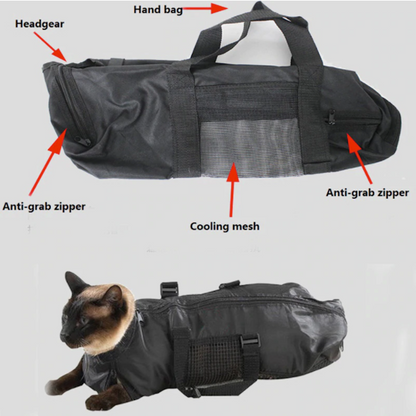 Hand bag

Headgear

Anti-grab zipper

Cooling mesh

Anti-grab zipper