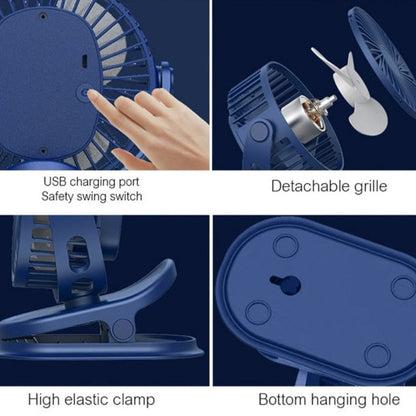 USB charging port
Safety swing switch

Detachable grille

High elastic clamp

Bottom hanging hole