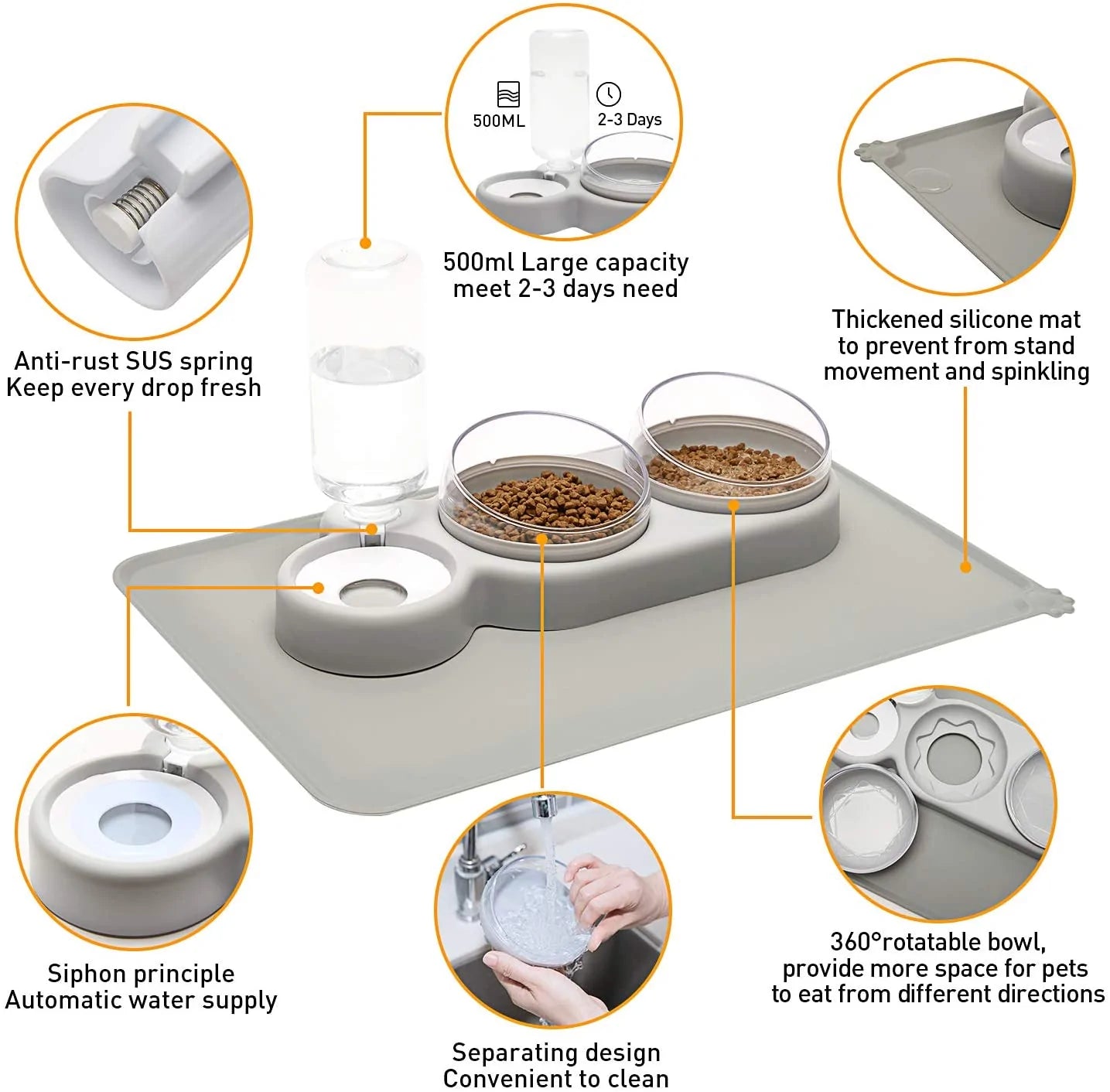 500ML

2-3 Days

500ml Large capacity
meet 2-3 days need

Anti-rust SUS spring
Keep every drop fresh

Thickened silicone mat
to prevent from stand
movement and spinkling

Siphon principle
Automatic water supply

Separating design
Convenient to clean

360°rotatable bowl,
provide more space for pets
to eat from different directions