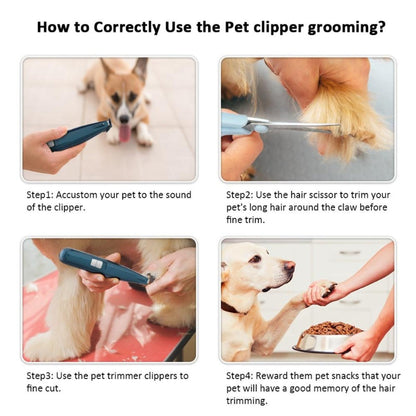 How to Correctly Use the Pet clipper grooming?

Step1: Accustom your pet to the sound of the clipper.

Step2: Use the hair scissor to trim your pet's long hair around the claw before fine trim.

Step3: Use the pet trimmer clippers to fine cut.

Step4: Reward them pet snacks that your pet will have a good memory of the hair trimming.