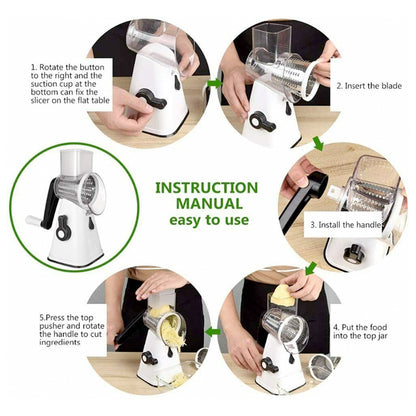 INSTRUCTION MANUAL easy to use

1. Rotate the button to the right and the suction cup at the bottom can fix the slicer on the flat table

2. Insert the blade

3. Install the handle

4. Put the food into the top jar

5.Press the top pusher and rotate the handle to cut ingredients