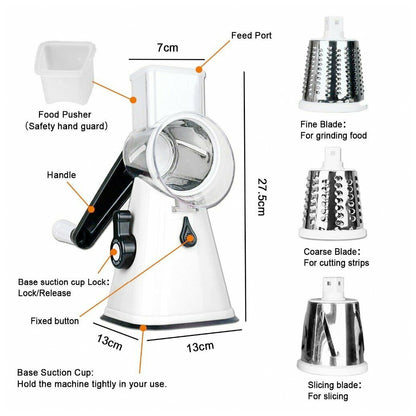 Feed Port

7cm

Food Pusher
(Safety hand guard)

Handle

27.5cm

Base suction cup Lock:
Lock/Release

Fixed button

13cm

13cm

Base Suction Cup:
Hold the machine tightly in your use.

Fine Blade:
For grinding food

Coarse Blade:
For cutting strips

Slicing blade:
For slicing