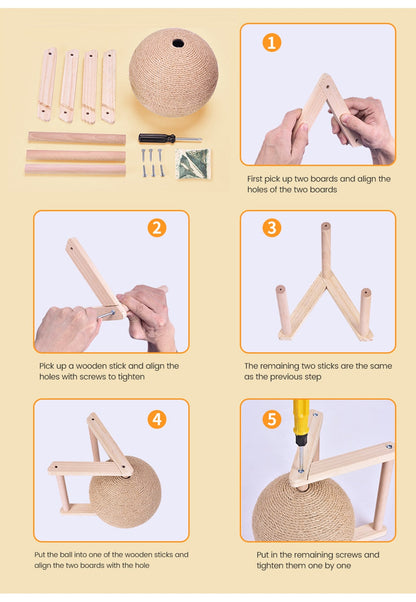 1

First pick up two boards and align the holes of the two boards

2

Pick up a wooden stick and align the holes with screws to tighten

3

The remaining two sticks are the same as the previous step

4

Put the ball into one of the wooden sticks and align the two boards with the hole

5

Put in the remaining screws and tighten them one by one