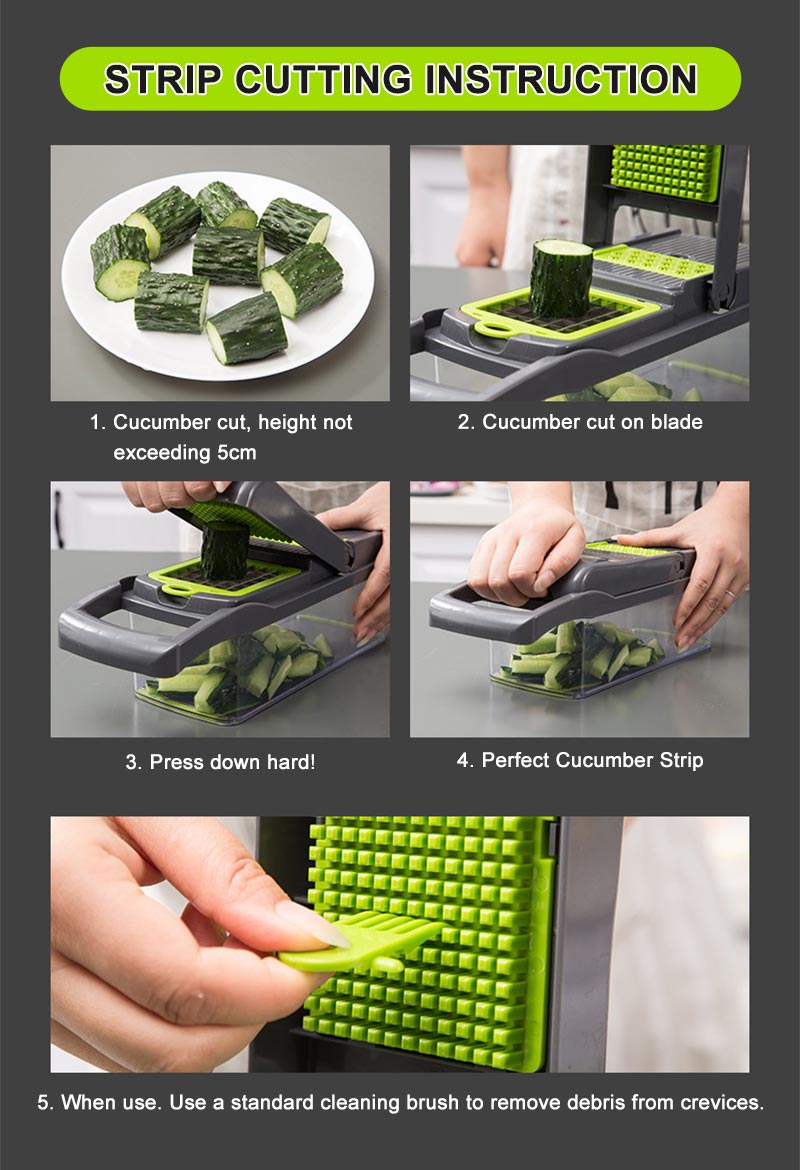 STRIP CUTTING INSTRUCTION

1. Cucumber cut, height not exceeding 5cm

2. Cucumber cut on blade

3. Press down hard!

4. Perfect Cucumber Strip

5. When use. Use a standard cleaning brush to remove debris from crevices.