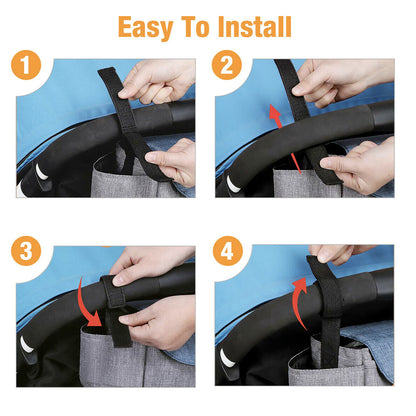 Easy To Install

1

2

3

4