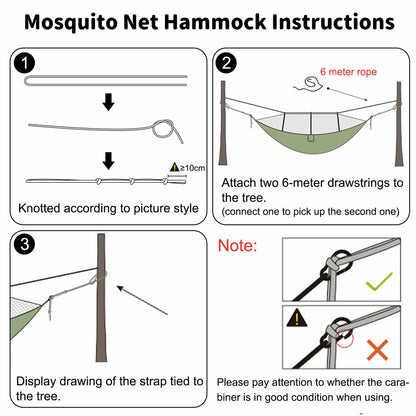 Mosquito Net Hammock Instructions

1

≥10cm

Knotted according to picture style

2

6 meter rope

Attach two 6-meter drawstrings to the tree.
(connect one to pick up the second one)

3

Display drawing of the strap tied to the tree.

Note:

Please pay attention to whether the carabiner is in good condition when using.