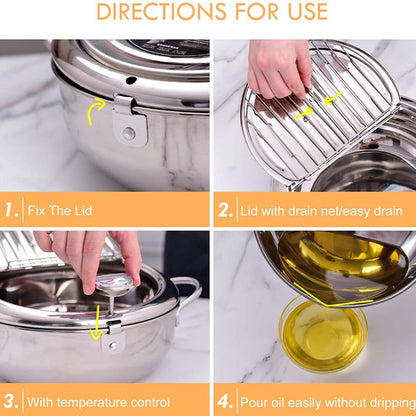 DIRECTIONS FOR USE

1. Fix The Lid

2. Lid with drain net/easy drain

3. With temperature control

4. Pour oil easily without dripping