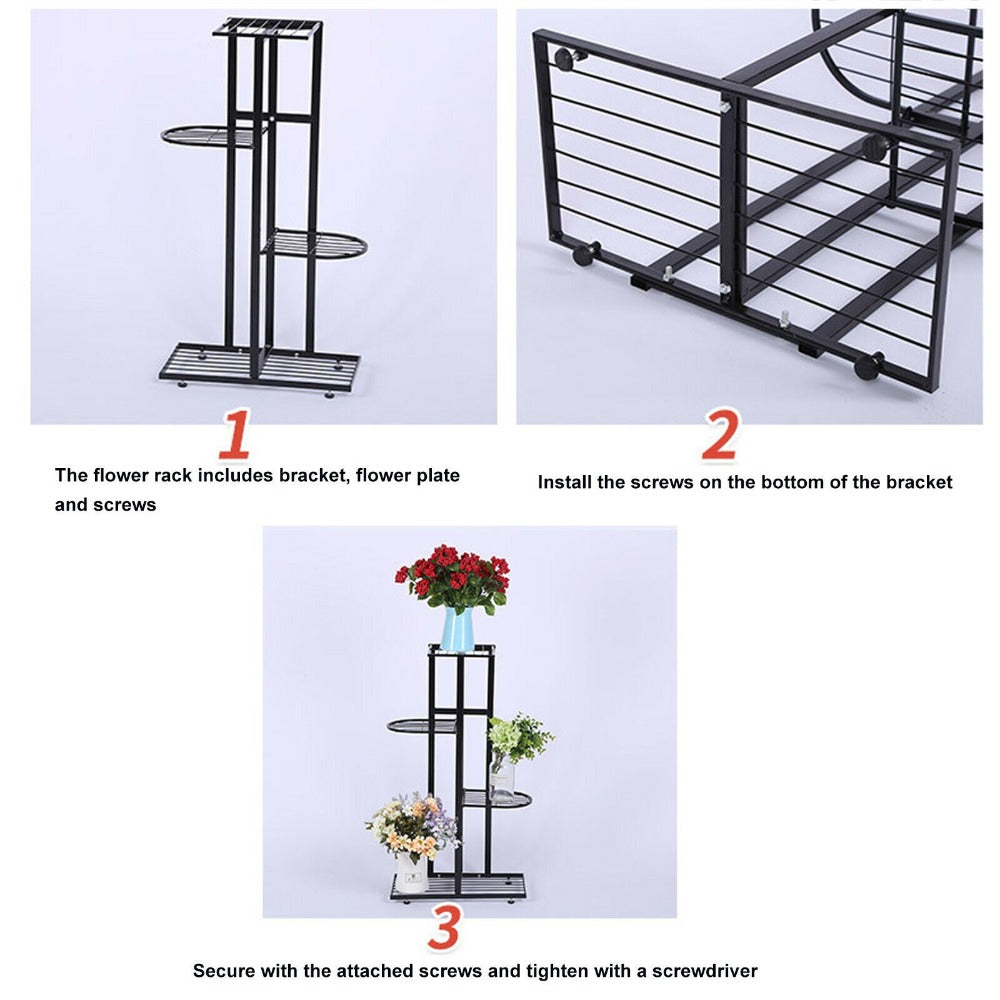 1

The flower rack includes bracket, flower plate and screws

2

Install the screws on the bottom of the bracket

3

Secure with the attached screws and tighten with a screwdriver