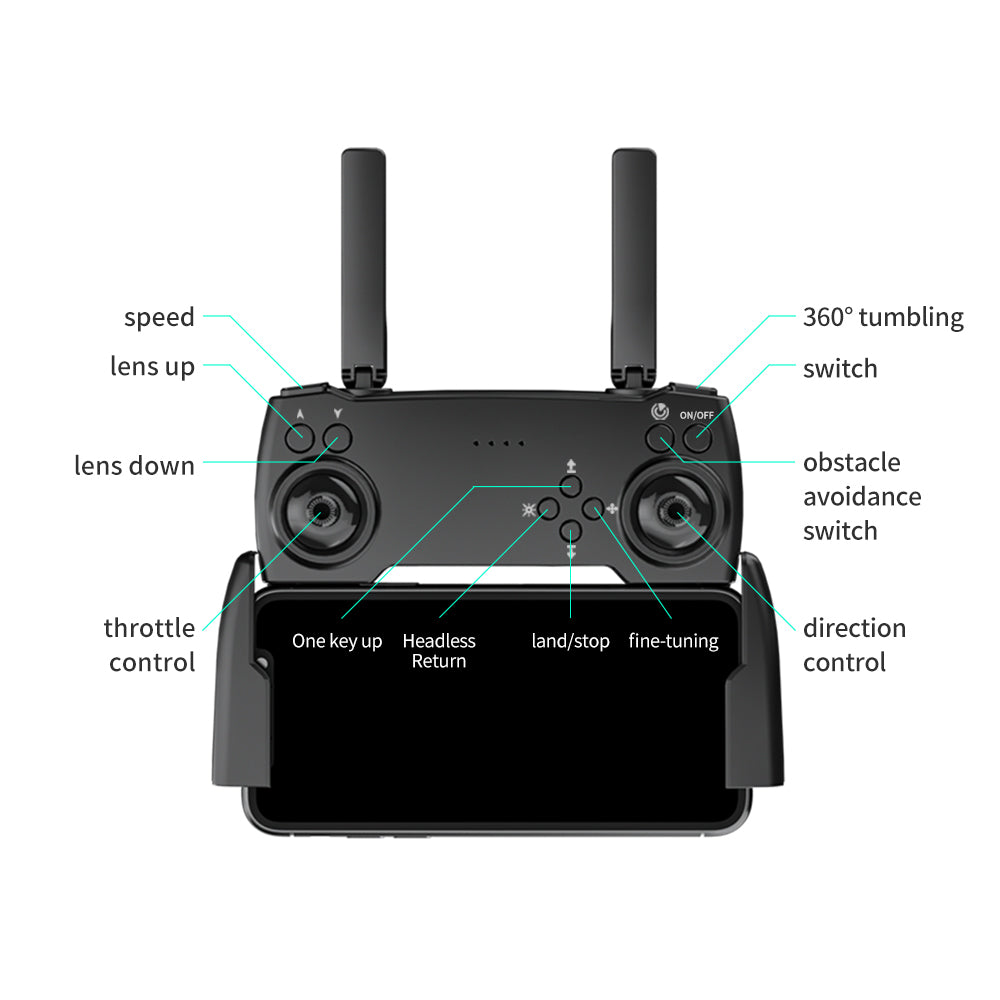 speed
lens up
lens down
throttle control
360° tumbling
switch
ON/OFF
obstacle avoidance switch
direction control
One key up
Headless Return
land/stop
fine-tuning