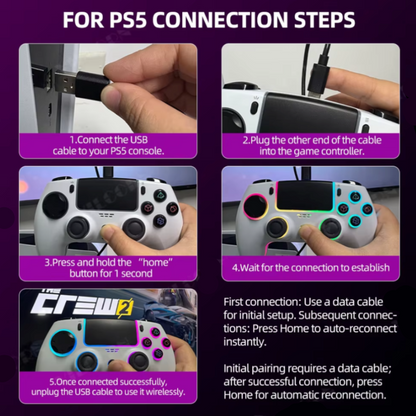 FOR PS5 CONNECTION STEPS

1.Connect the USB cable to your PS5 console.

2.Plug the other end of the cable into the game controller.

3.Press and hold the "home" button for 1 second

4.Wait for the connection to establish

THE CREW 2

5.Once connected successfully, unplug the USB cable to use it wirelessly.

First connection: Use a data cable for initial setup. Subsequent connections: Press Home to auto-reconnect instantly.

Initial pairing requires a data cable; after successful connection, press Home for automatic reconnection.