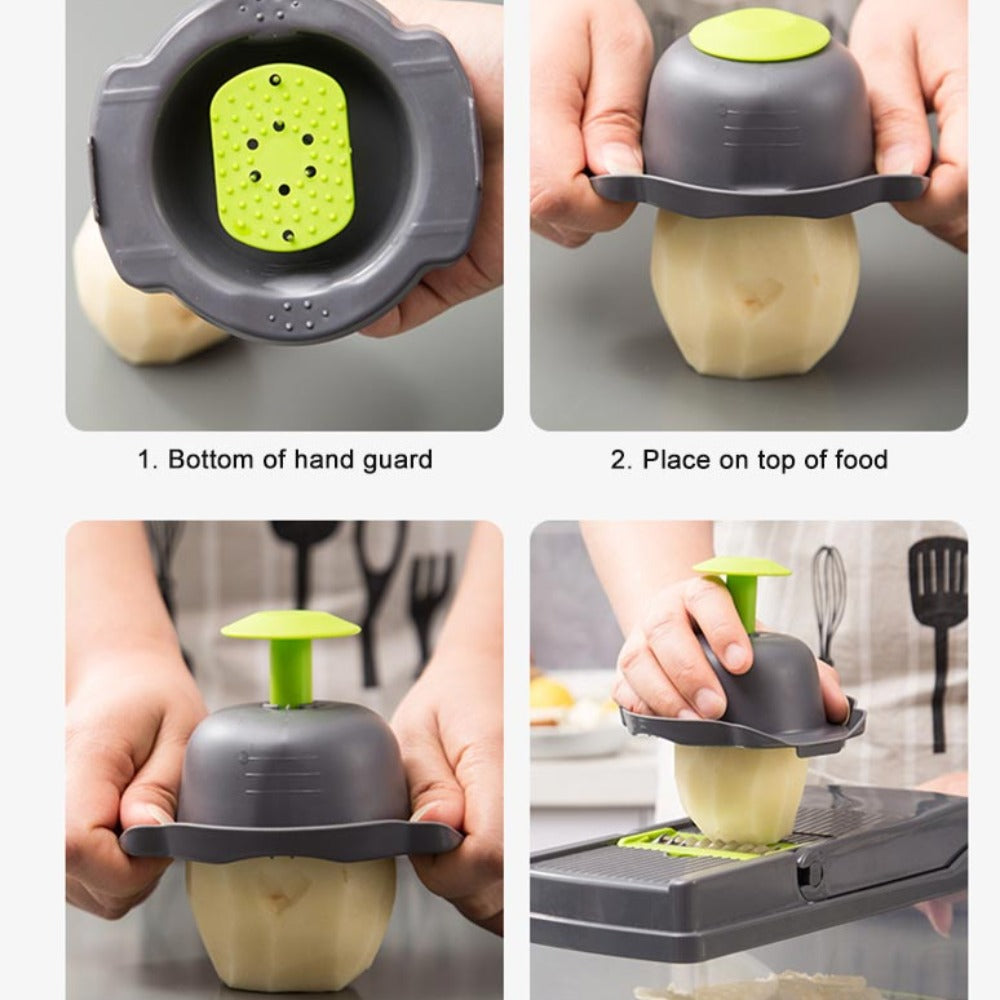 1. Bottom of hand guard

2. Place on top of food