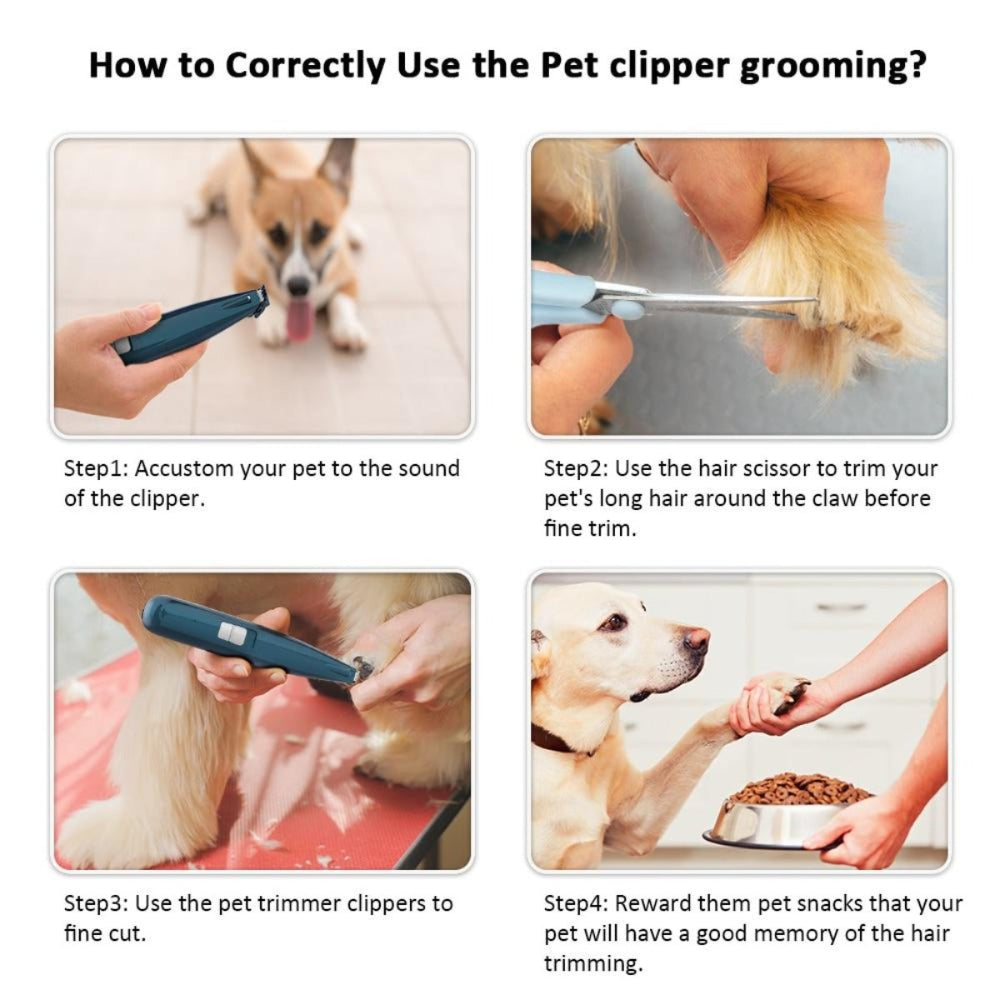 How to Correctly Use the Pet clipper grooming?

Step1: Accustom your pet to the sound of the clipper.

Step2: Use the hair scissor to trim your pet's long hair around the claw before fine trim.

Step3: Use the pet trimmer clippers to fine cut.

Step4: Reward them pet snacks that your pet will have a good memory of the hair trimming.