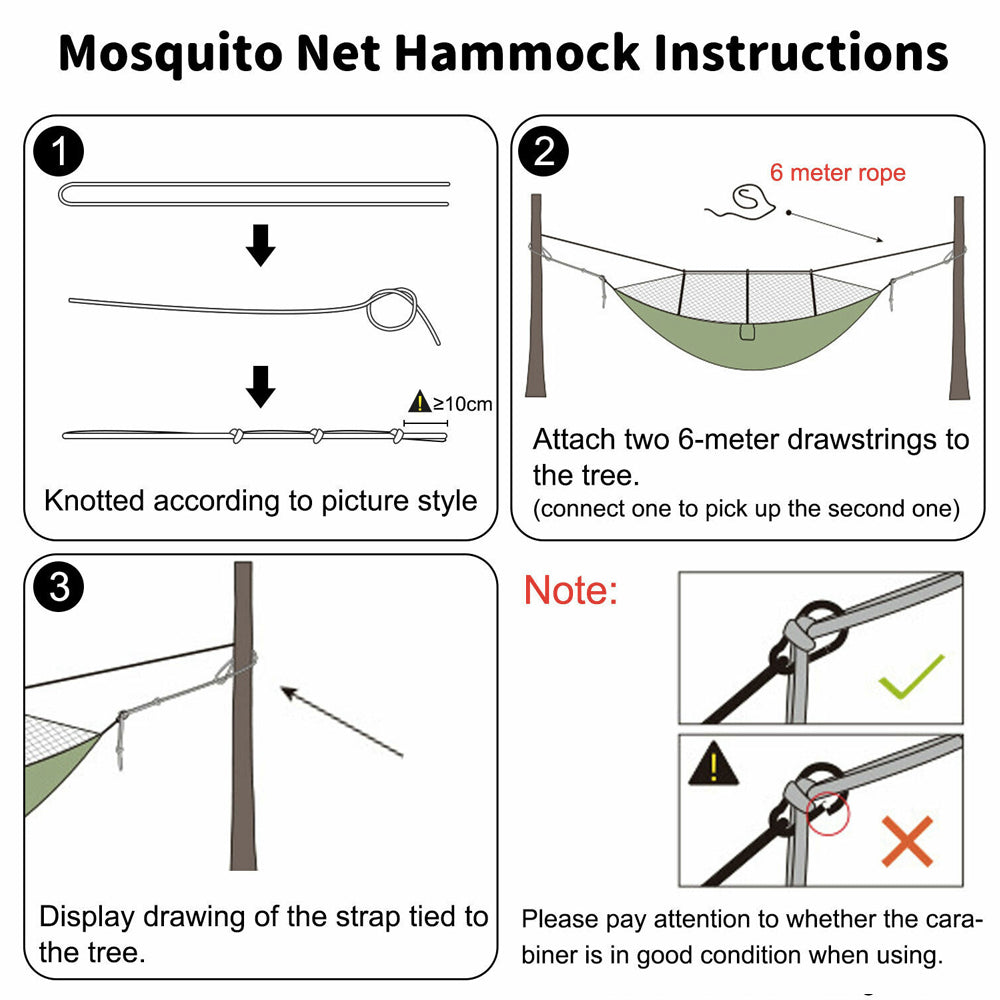 Mosquito Net Hammock Instructions

1

≥10cm

Knotted according to picture style

2

6 meter rope

Attach two 6-meter drawstrings to the tree.
(connect one to pick up the second one)

3

Display drawing of the strap tied to the tree.

Note:

Please pay attention to whether the carabiner is in good condition when using.